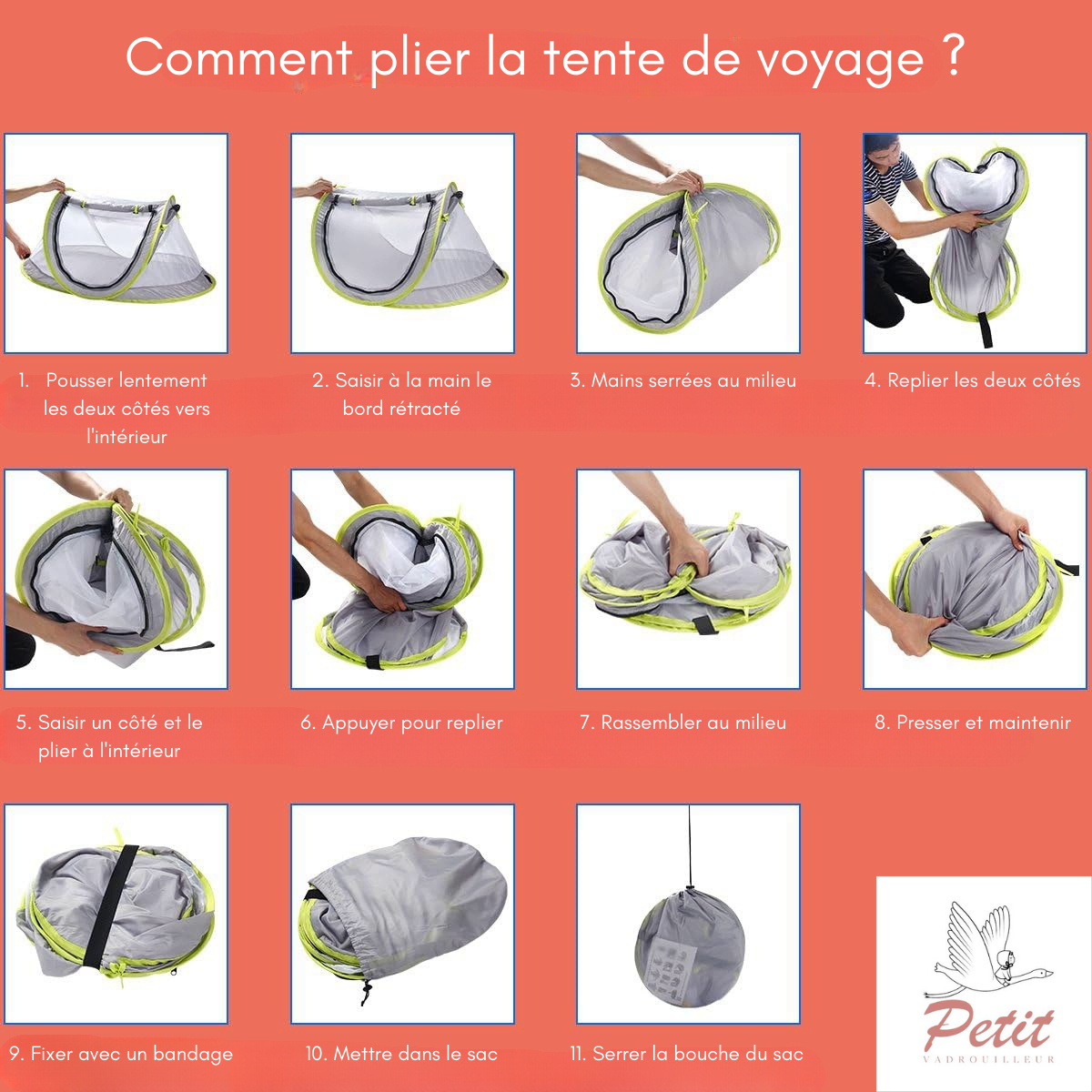 Comment plier la tente de voyage ?

1. Pousser lentement les deux côtés vers l'intérieur

2. Saisir à la main le bord rétracté

3. Mains serrées au milieu

4. Replier les deux côtés

5. Saisir un côté et le plier à l'intérieur

6. Appuyer pour replier

7. Rassembler au milieu

8. Presser et maintenir

9. Fixer avec un bandage

10. Mettre dans le sac

11. Serrer la bouche du sac

Petit
VADROUILLEUR