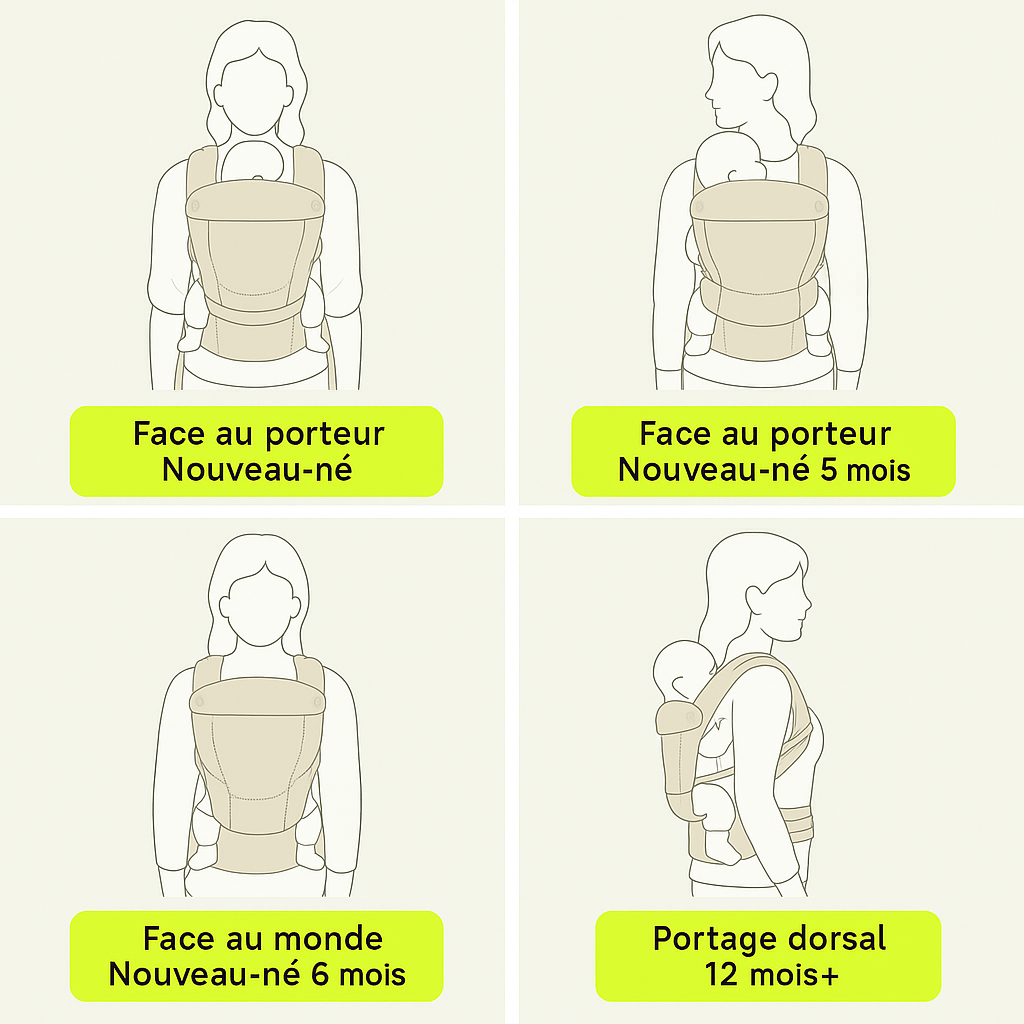 Face au porteur
Nouveau-né

Face au porteur
Nouveau-né 5 mois

Face au monde
Nouveau-né 6 mois

Portage dorsal
12 mois+